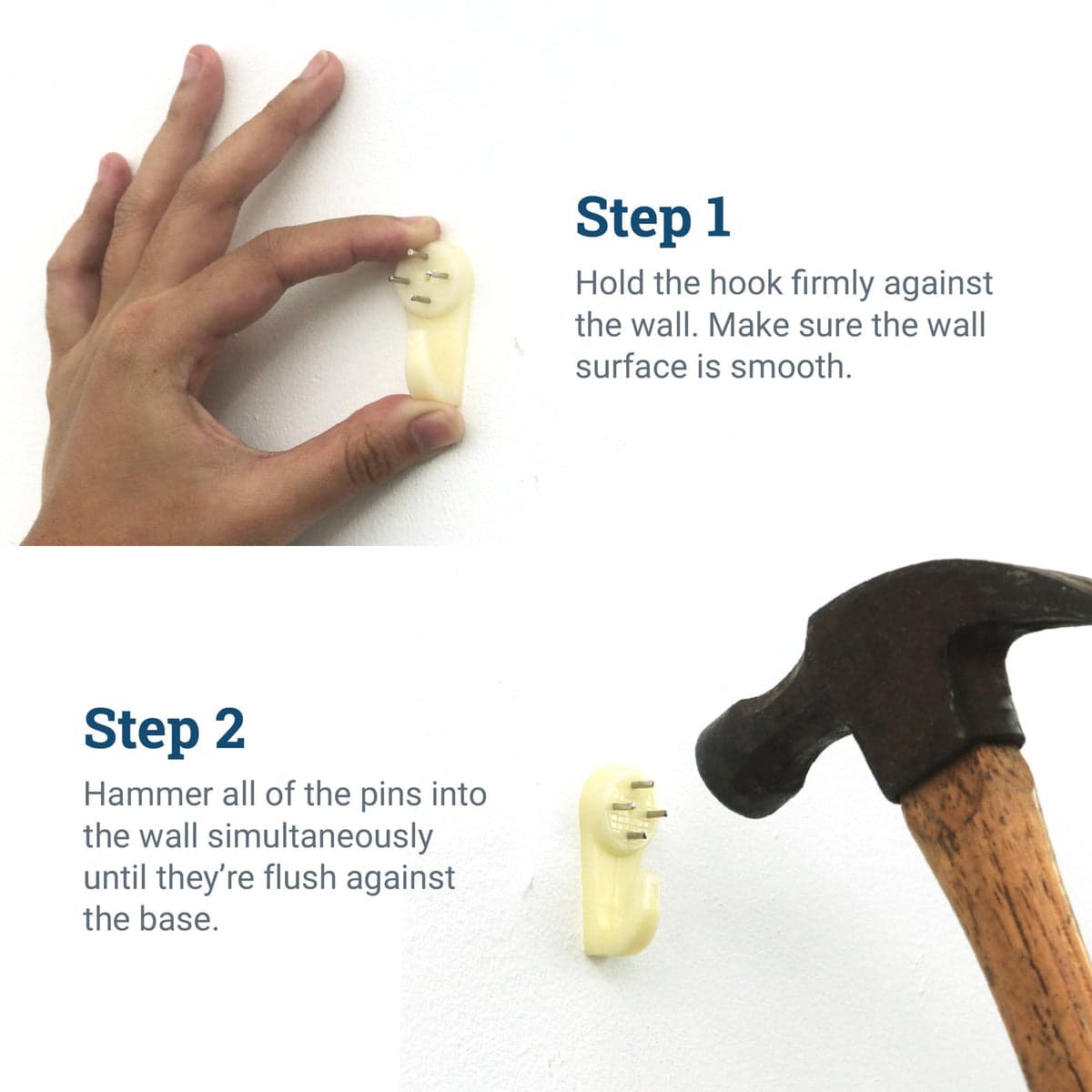 Step 1

Hold the hook firmly against the wall. Make sure the wall surface is smooth.

Step 2

Hammer all of the pins into the wall simultaneously until they're flush against the base.